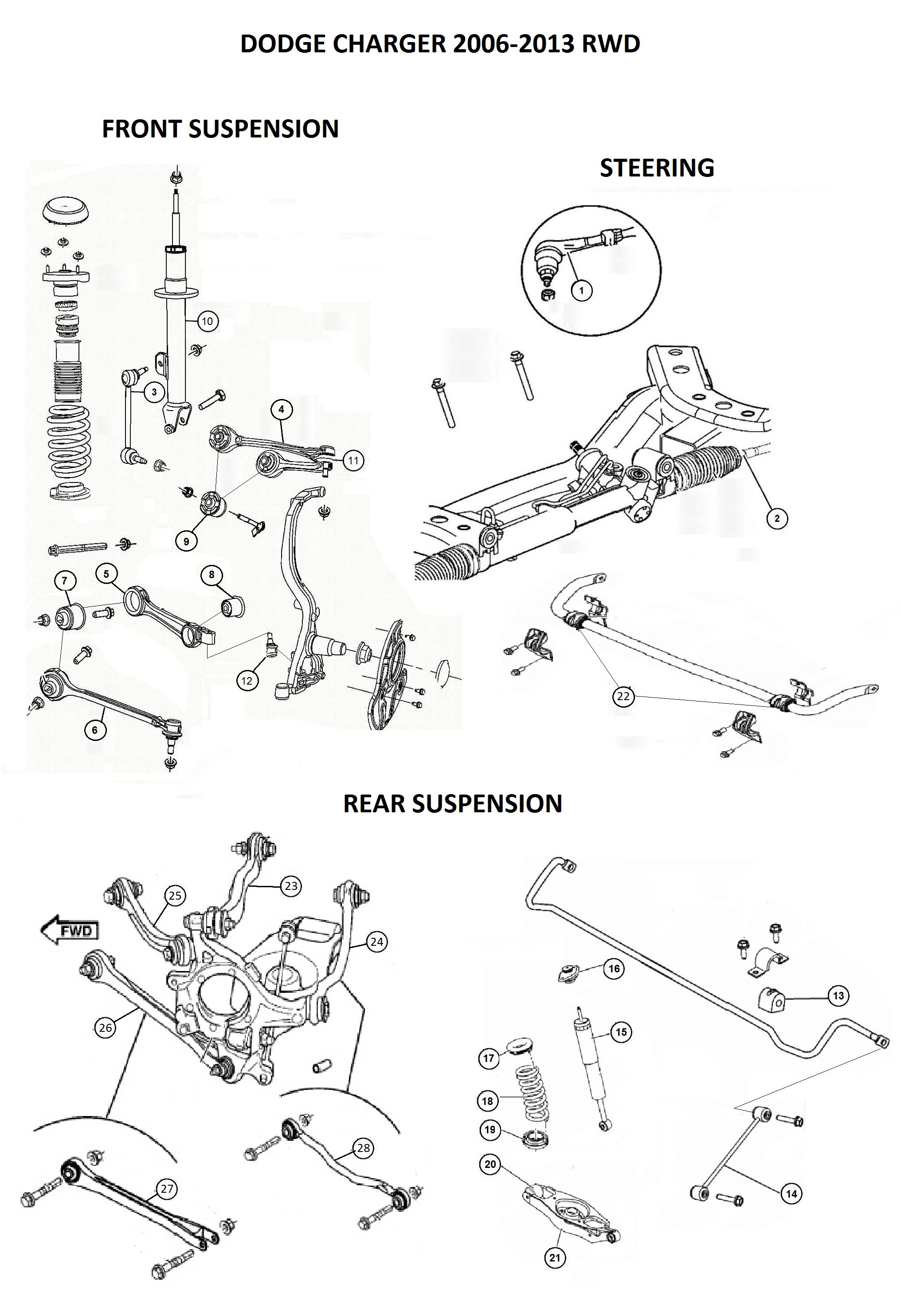 DODGE CHARGER 2006-2013 RWD

FRONT SUSPENSION

10
3
4
11
9
7
5
8
12
6

STEERING

1
2
22

REAR SUSPENSION

FWD
25
23
24
26
27
28

16
13
15
17
18
19
20
21
14